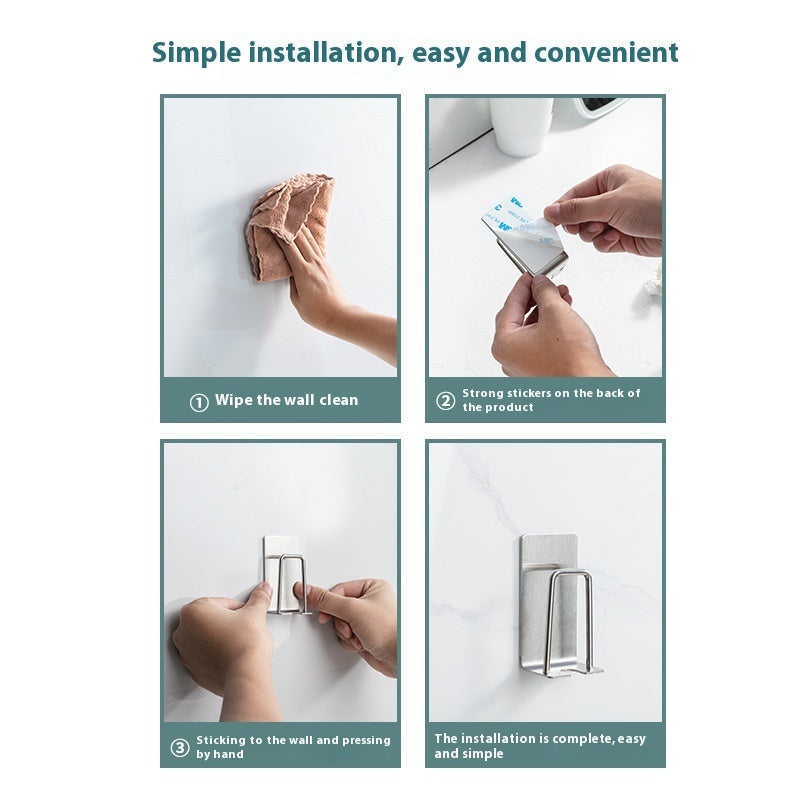 Simple installation, easy and convenient

① Wipe the wall clean

② Strong stickers on the back of the product

③ Sticking to the wall and pressing by hand

The installation is complete, easy and simple